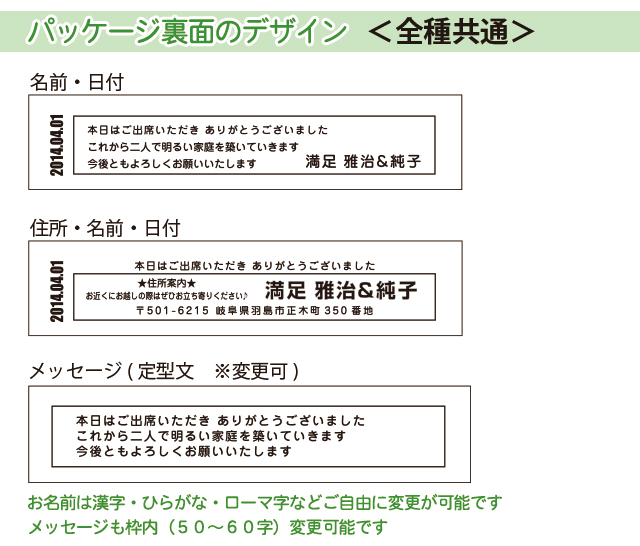 パッケージ裏面のデザイン ＜全種共通＞

名前・日付

2014.04.01

本日はご出席いただき ありがとうございました
これから二人で明るい家庭を築いていきます
今後ともよろしくお願いいたします

満足 雅治＆純子

住所・名前・日付

2014.04.01

本日はご出席いただき ありがとうございました

★住所案内★
お近くにお越しの際はぜひお立ち寄りください♪

満足 雅治＆純子

〒501-6215 岐阜県羽島市正木町350番地

メッセージ(定型文 ※変更可)

本日はご出席いただき ありがとうございました
これから二人で明るい家庭を築いていきます
今後ともよろしくお願いいたします

お名前は漢字・ひらがな・ローマ字などご自由に変更が可能です
メッセージも枠内（５０～６０字）変更可能です